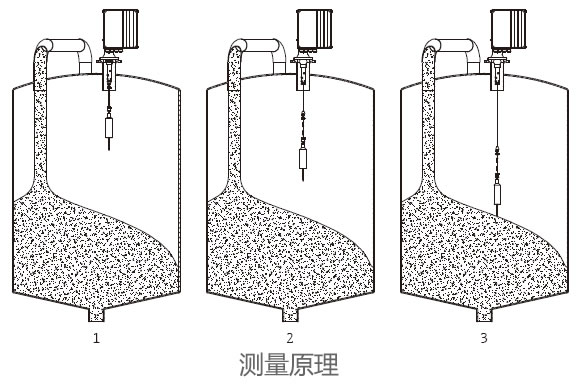 1

2

3

测量原理