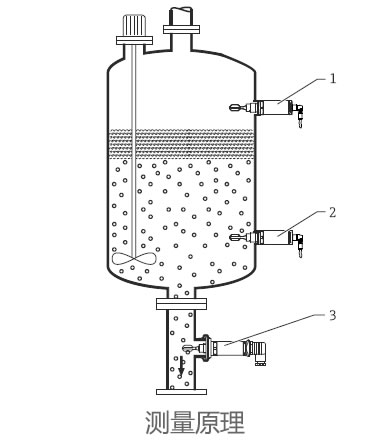 1
2
3
测量原理