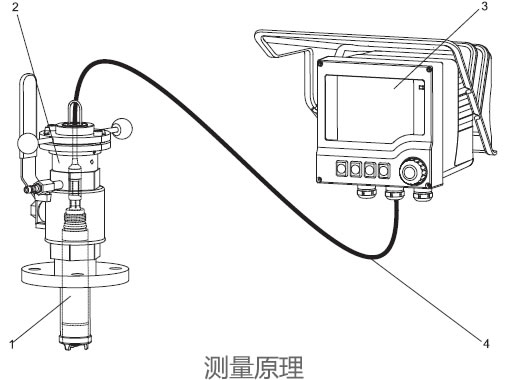 2
3
1
4
测量原理